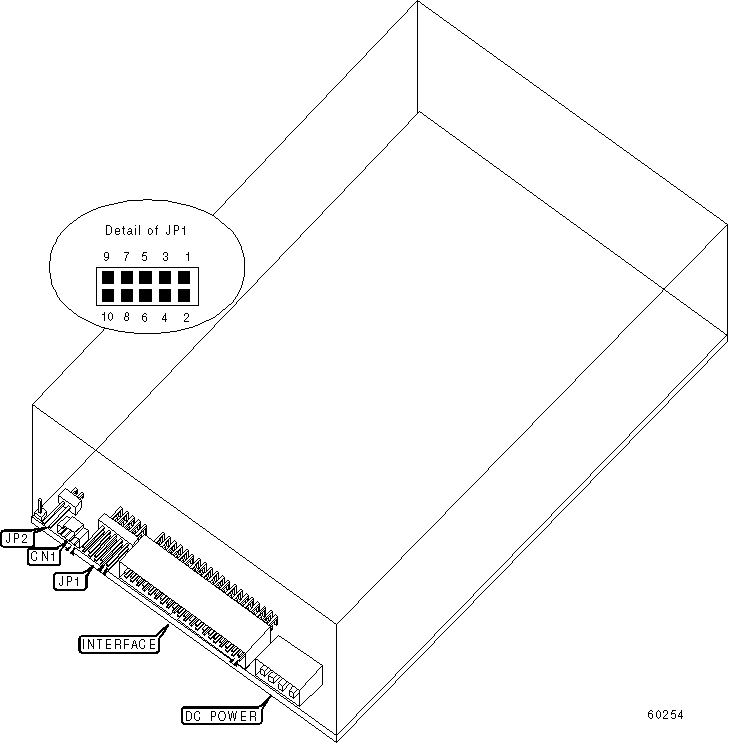 Detail of JP1

9 7 5 3 1

10 8 6 4 2

JP2

CN1

JP1

INTERFACE

DC POWER

60254