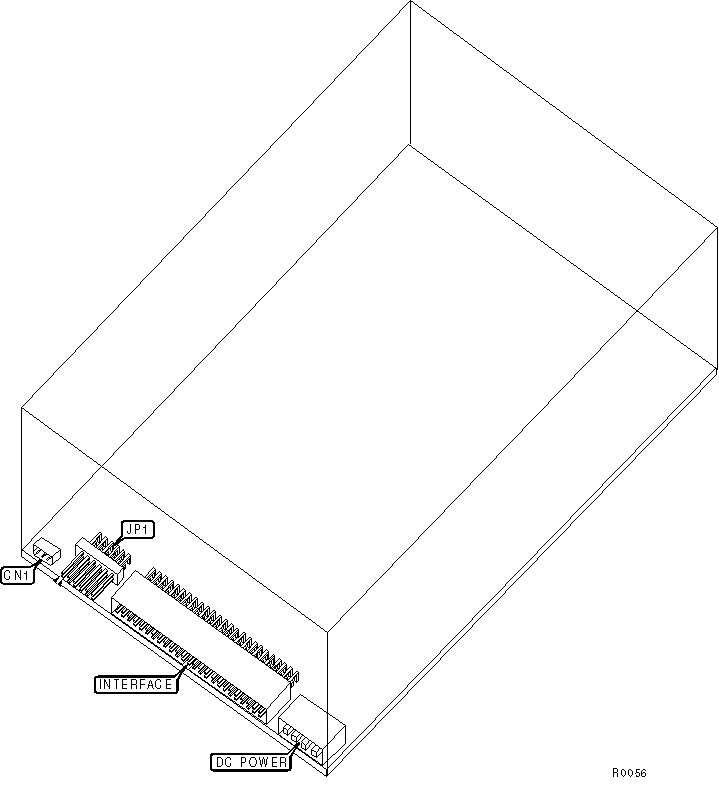 JP1
CN1
INTERFACE
DC POWER
R0056