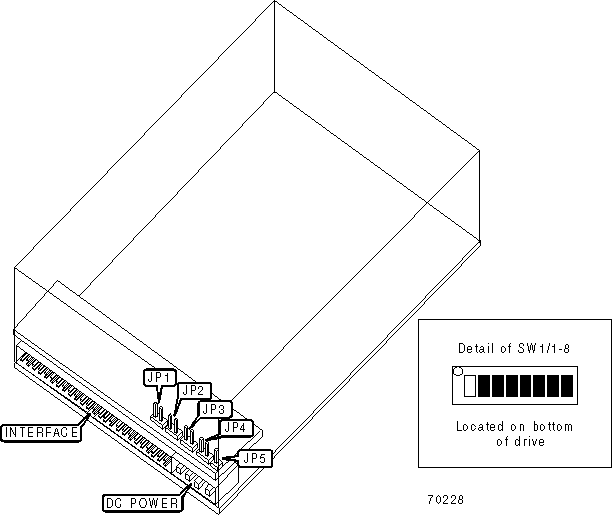 JP1
JP2
JP3
JP4
JP5
INTERFACE
DC POWER

Detail of SW1/1-8

Located on bottom of drive

70228