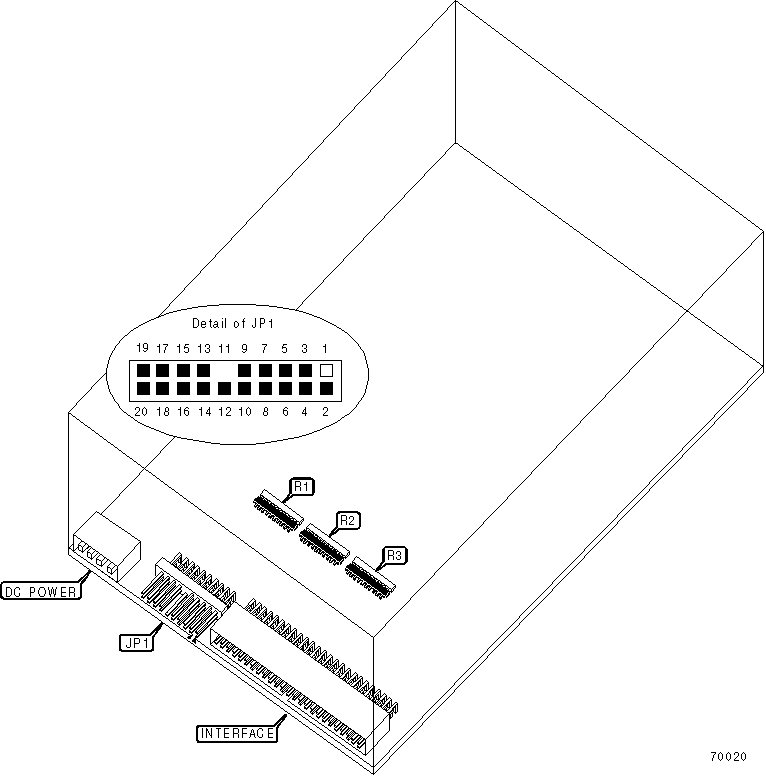 Detail of JP1

19 17 15 13 11 9 7 5 3 1

20 18 16 14 12 10 8 6 4 2

R1

R2

R3

DC POWER

JP1

INTERFACE

70020