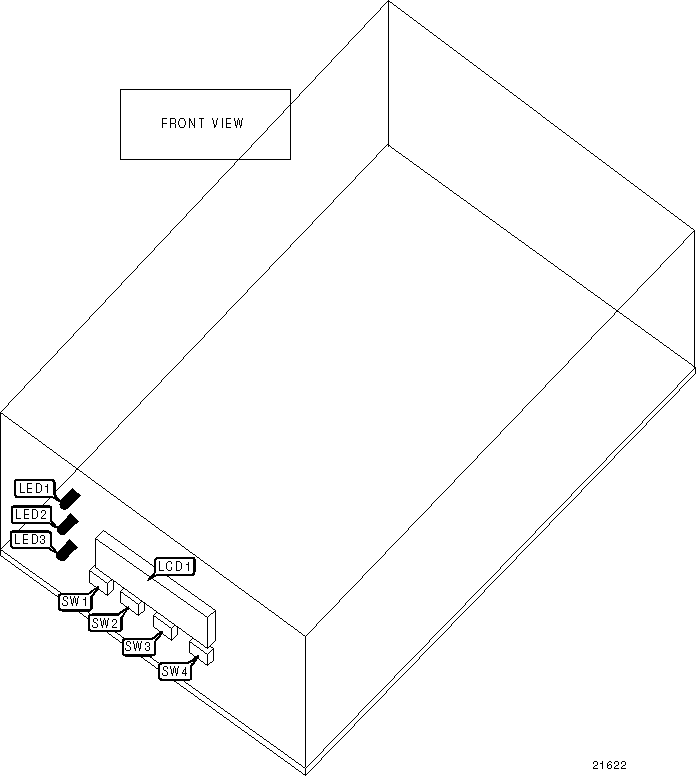 FRONT VIEW

LED1
LED2
LED3
LCD1
SW1
SW2
SW3
SW4

21622